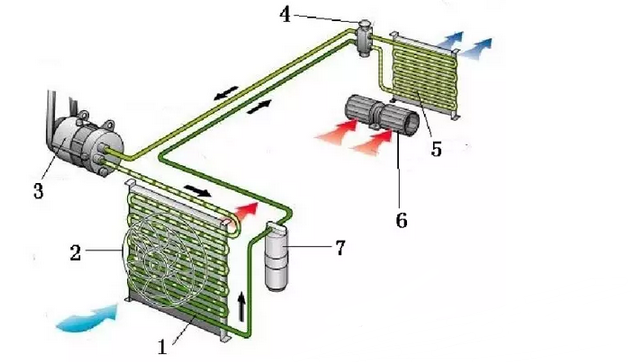 4
3
5
6
2
7
1